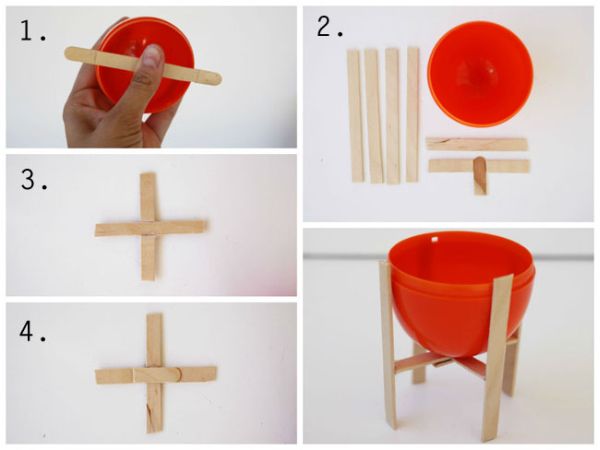 1.

2.

3.

4.