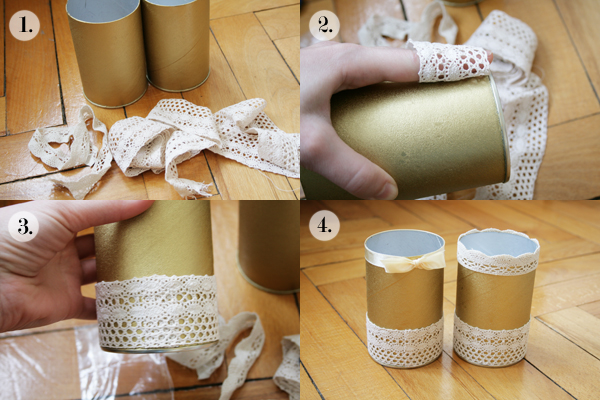 1.

2.

3.

4.